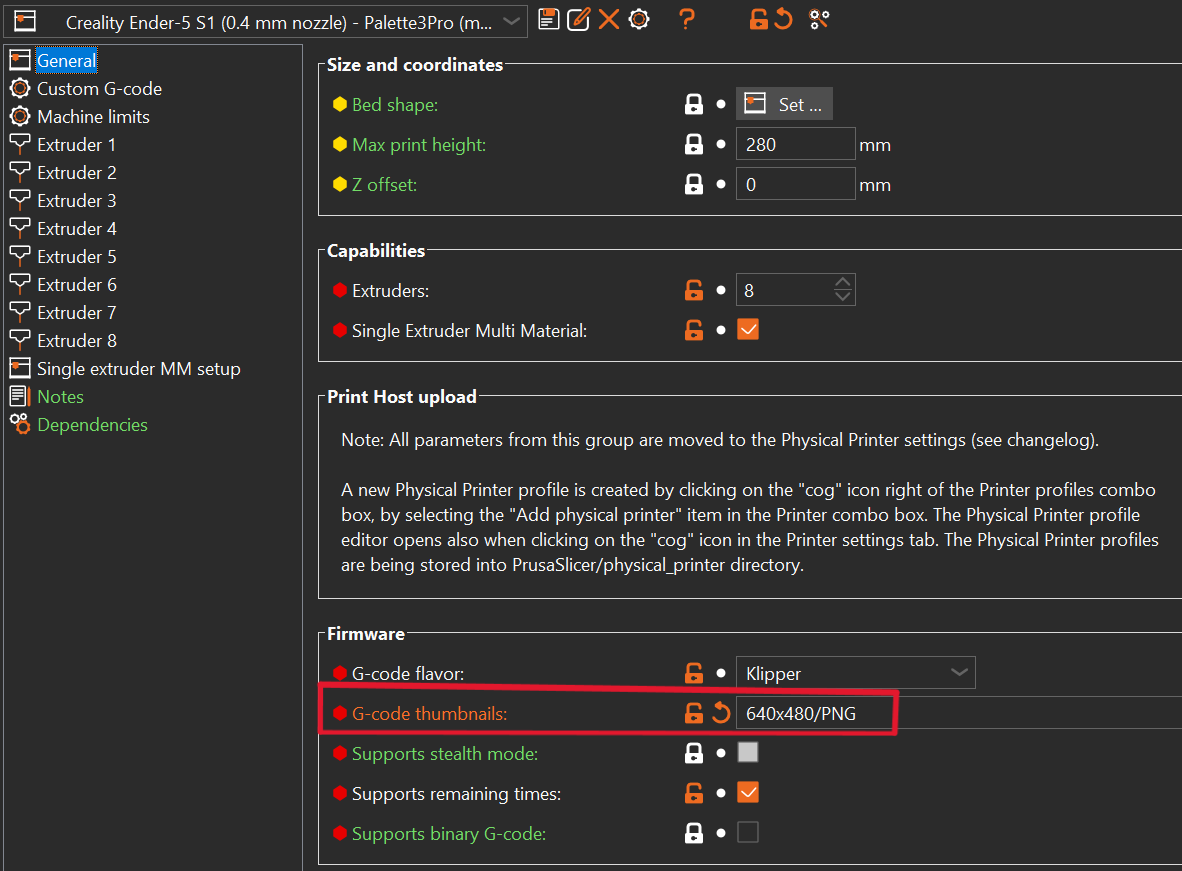 Creality Ender-5 S1 (0.4 mm nozzle) - Palette3Pro (m...

General
Custom G-code
Machine limits
Extruder 1
Extruder 2
Extruder 3
Extruder 4
Extruder 5
Extruder 6
Extruder 7
Extruder 8
Single extruder MM setup
Notes
Dependencies

Size and coordinates
Bed shape: Set ...
Max print height: 280 mm
Z offset: 0 mm

Capabilities
Extruders: 8
Single Extruder Multi Material:

Print Host upload
Note: All parameters from this group are moved to the Physical Printer settings (see changelog).

A new Physical Printer profile is created by clicking on the "cog" icon right of the Printer profiles combo box, by selecting the "Add physical printer" item in the Printer combo box. The Physical Printer profile editor opens also when clicking on the "cog" icon in the Printer settings tab. The Physical Printer profiles are being stored into PrusaSlicer/physical_printer directory.

Firmware
G-code flavor: Klipper
G-code thumbnails: 640x480/PNG
Supports stealth mode:
Supports remaining times:
Supports binary G-code: